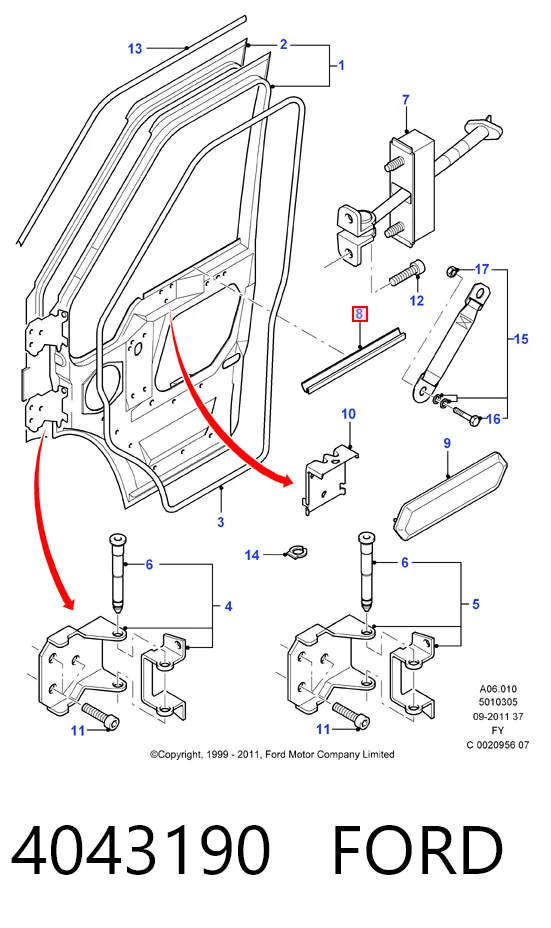 13
2
1
7
12
17
8
15
16
10
9
3
14
6
4
6
5
11
11
A06.010
5010305
09-2011 37
FY
C 0020956 07
©Copyright, 1999 - 2011, Ford Motor Company Limited

4043190 FORD