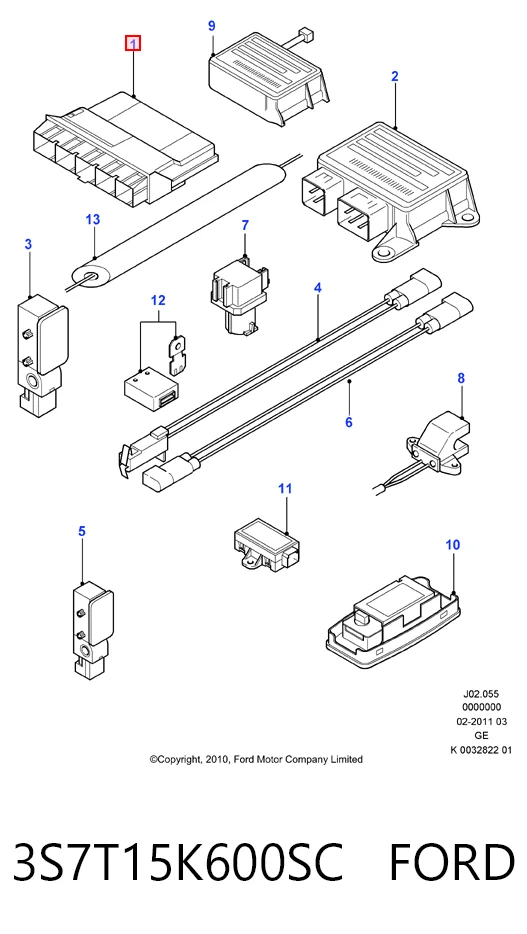 1
9
2
13
7
3
4
12
8
6
11
5
10

J02.055
0000000
02-2011 03
GE
K 0032822 01

©Copyright, 2010, Ford Motor Company Limited

3S7T15K600SC FORD