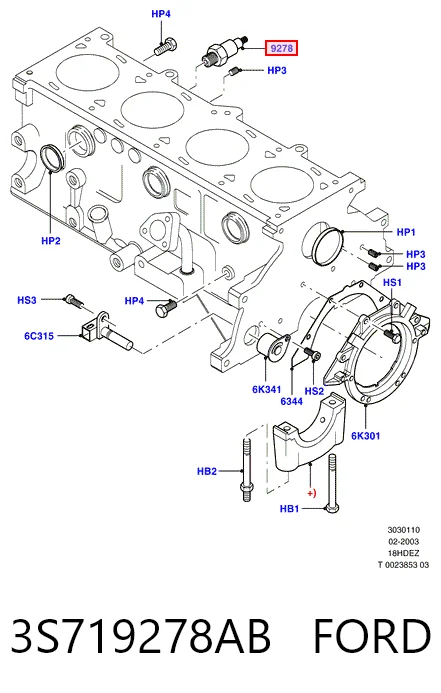 HP4
9278
HP3
HP2
HP1
HP3
HP3
HS1
HS3
HP4
6C315
6K341
6344
HS2
6K301
HB2
+)
HB1
3030110
02-2003
18HDEZ
T 0023853 03

3S719278AB FORD