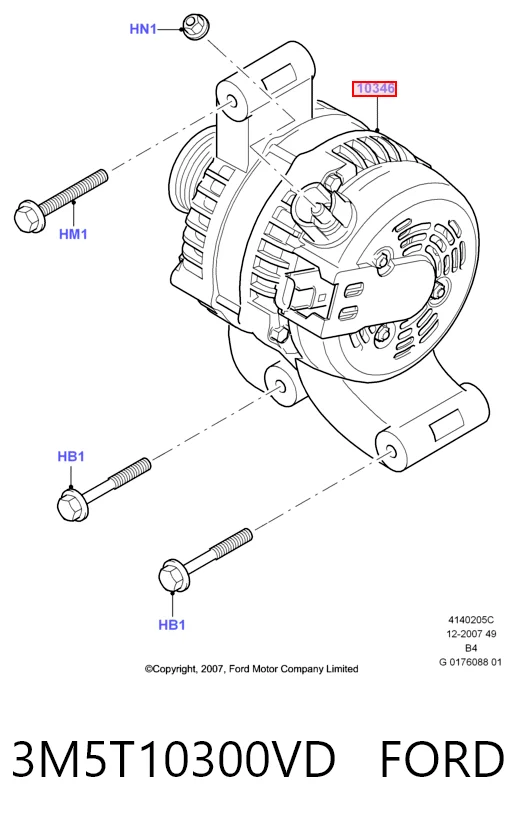 HN1

10346

HM1

HB1

HB1

4140205C
12-2007 49
B4
G 0176088 01

©Copyright, 2007, Ford Motor Company Limited

3M5T10300VD FORD