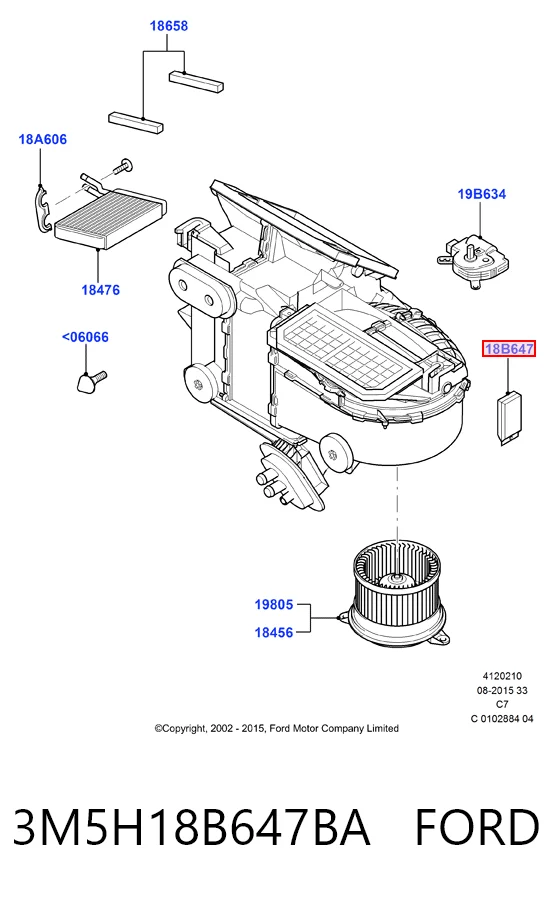 18658

18A606

19B634

18476

<06066

18B647

19805

18456

4120210
08-2015 33
C7
C 0102884 04

©Copyright, 2002 - 2015, Ford Motor Company Limited

3M5H18B647BA FORD