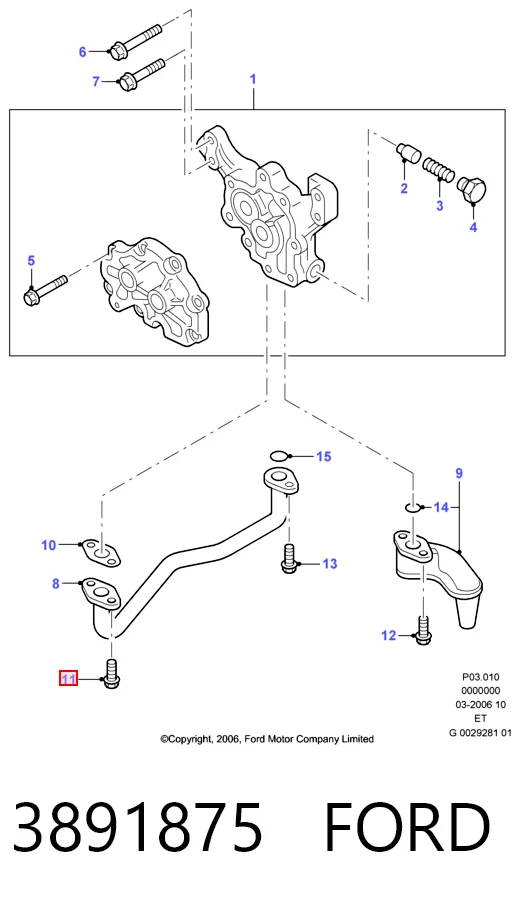 6
7
1
2
3
4
5
15
9
14
10
13
8
12
11

P03.010
0000000
03-2006 10
ET
G 0029281 01

©Copyright, 2006, Ford Motor Company Limited

3891875 FORD