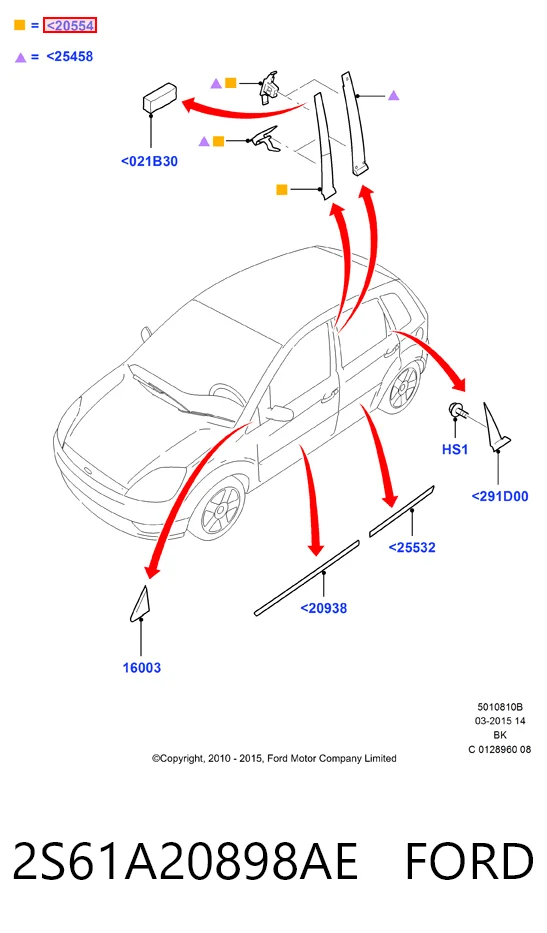 = <20554

= <25458

<021B30

HS1

<291D00

<25532

<20938

16003

5010810B
03-2015 14
BK
C 0128960 08

©Copyright, 2010 - 2015, Ford Motor Company Limited

2S61A20898AE FORD