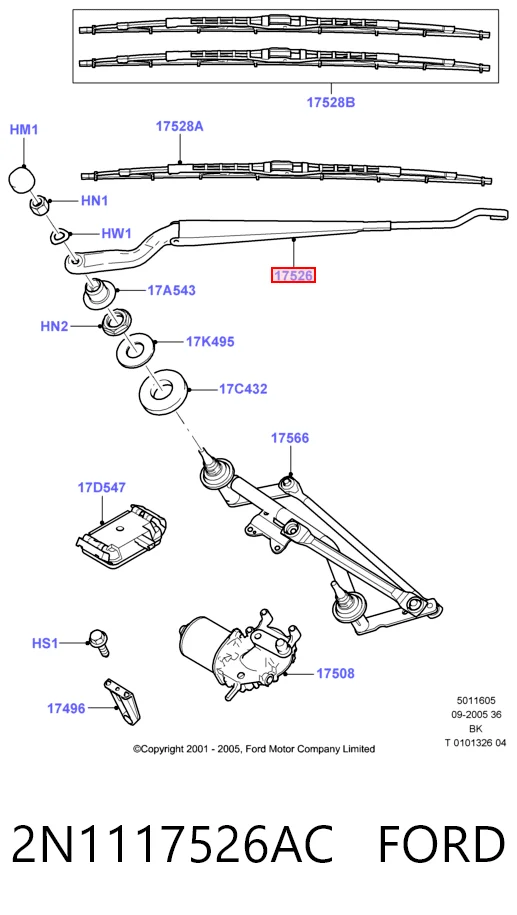 17528B

HM1

17528A

HN1

HW1

17526

17A543

HN2

17K495

17C432

17566

17D547

HS1

17508

17496

5011605
09-2005 36
BK
T 0101326 04

©Copyright 2001 - 2005, Ford Motor Company Limited

2N1117526AC FORD