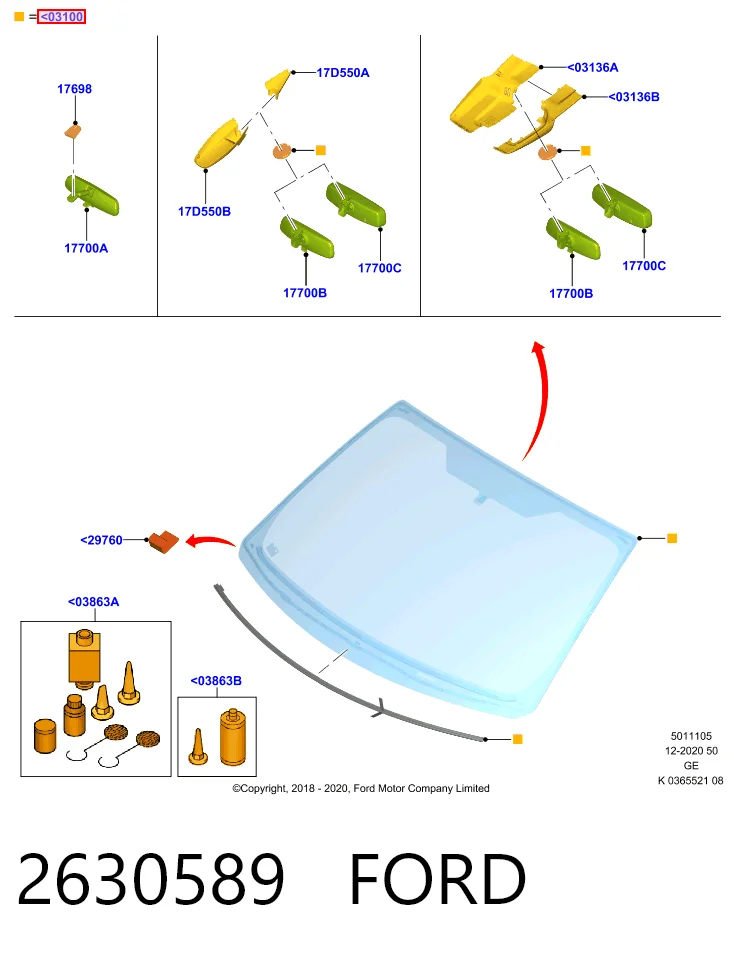 = <03100

17698

17700A

17D550A

17D550B

17700C

17700B

<03136A

<03136B

17700C

17700B

<29760

<03863A

<03863B

5011105
12-2020 50
GE
K 0365521 08

©Copyright, 2018 - 2020, Ford Motor Company Limited

2630589 FORD