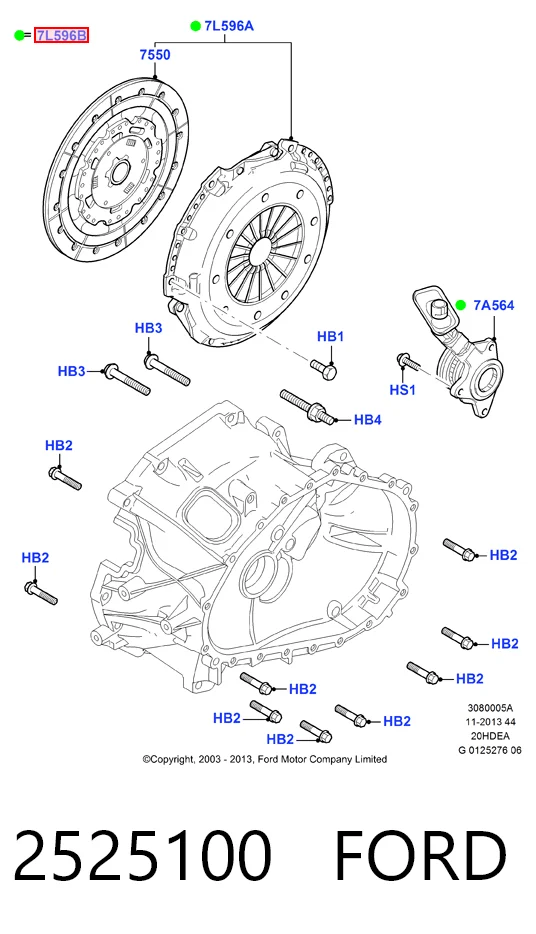 =7L596B

7L596A

7550

7A564

HB3

HB3

HB1

HS1

HB4

HB2

HB2

HB2

HB2

HB2

HB2

HB2

HB2

HB2

3080005A
11-2013 44
20HDEA
G 0125276 06

©Copyright, 2003 - 2013, Ford Motor Company Limited

2525100 FORD