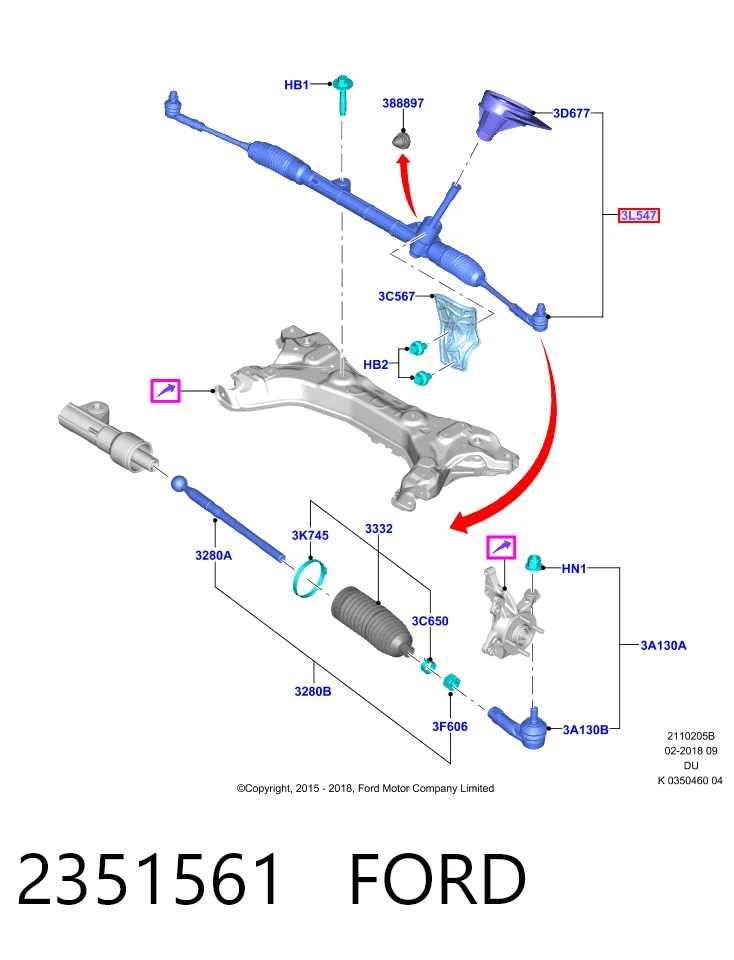 HB1
388897
3D677
3L547
3C567
HB2
3K745
3332
3280A
3C650
3280B
3F606
HN1
3A130A
3A130B

2110205B
02-2018 09
DU
K 0350460 04

©Copyright, 2015 - 2018, Ford Motor Company Limited

2351561 FORD