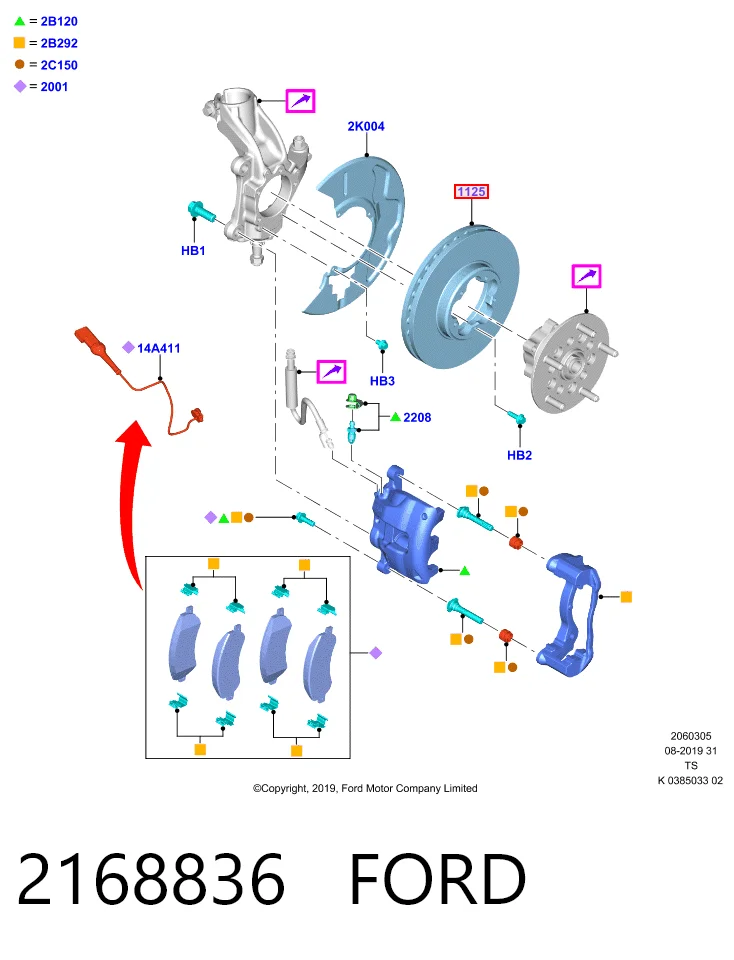 = 2B120
= 2B292
= 2C150
= 2001

2K004

1125

HB1

14A411

HB3

2208

HB2

2060305
08-2019 31
TS
K 0385033 02

©Copyright, 2019, Ford Motor Company Limited

2168836 FORD