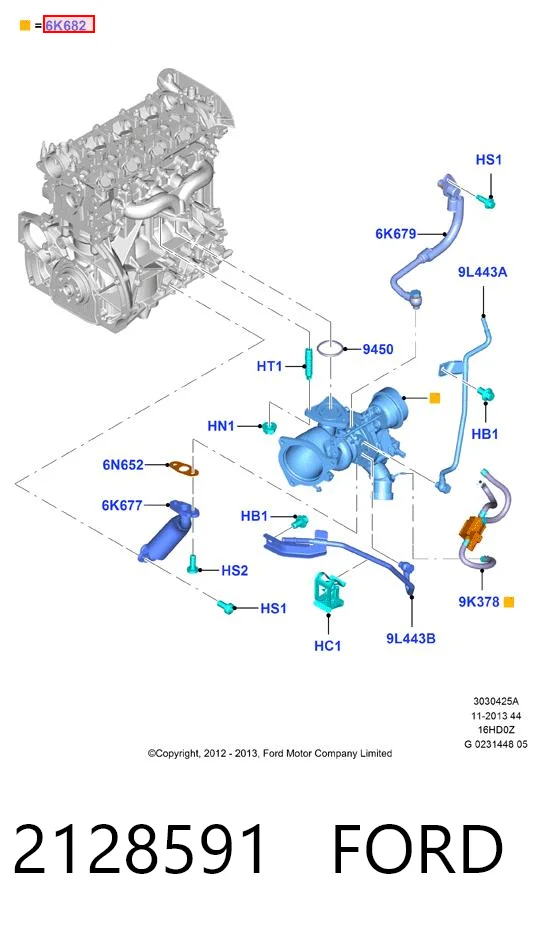 = 6K682

HS1
6K679
9L443A
9450
HT1
HN1
HB1
6N652
6K677
HB1
HS2
HS1
HC1
9L443B
9K378

3030425A
11-2013 44
16HD0Z
G 0231448 05

©Copyright, 2012 - 2013, Ford Motor Company Limited

2128591 FORD