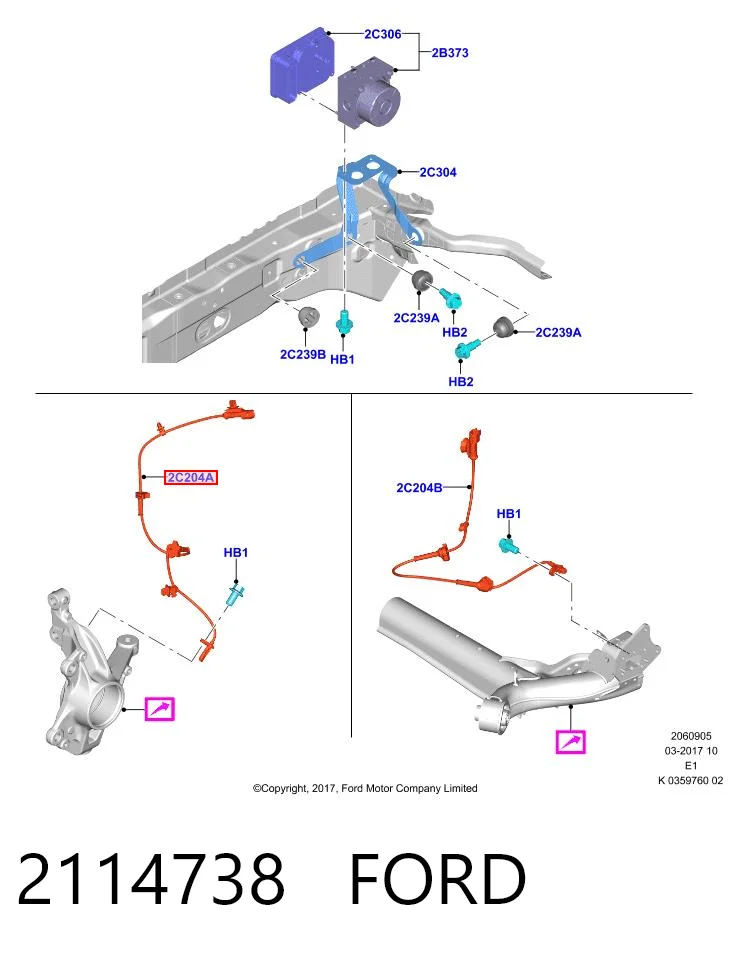 2C306
2B373
2C304
2C239A
HB2
2C239A
2C239B
HB1
HB2
2C204A
HB1
2C204B
HB1
2060905
03-2017 10
E1
K 0359760 02
©Copyright, 2017, Ford Motor Company Limited
2114738 FORD