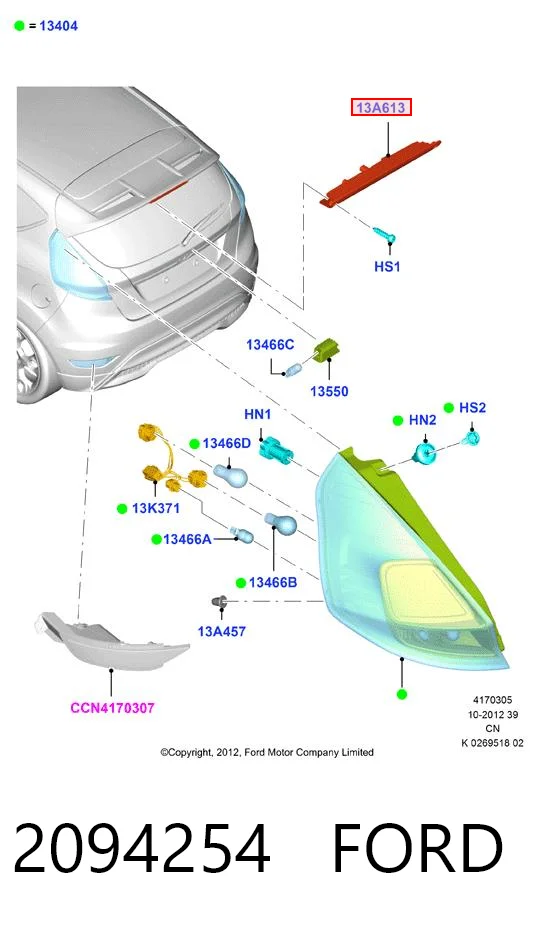 = 13404

13A613

HS1

13466C

13550

HN1

HN2

HS2

13466D

13K371

13466A

13466B

13A457

CCN4170307

4170305
10-2012 39
CN
K 0269518 02

©Copyright, 2012, Ford Motor Company Limited

2094254 FORD