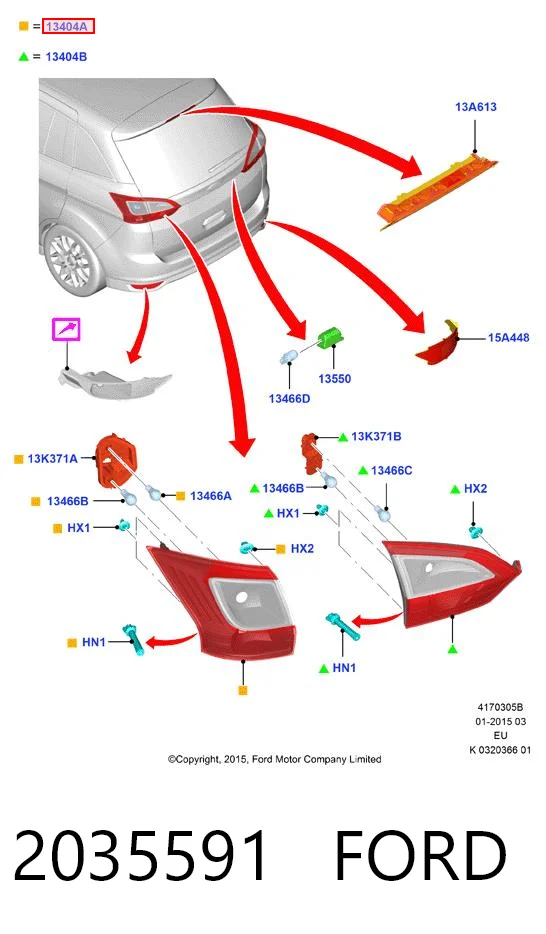 = 13404A

= 13404B

13A613

15A448

13550

13466D

13K371A

13466B

13466A

HX1

HX2

HN1

13K371B

13466B

13466C

HX1

HX2

HN1

4170305B
01-2015 03
EU
K 0320366 01

©Copyright, 2015, Ford Motor Company Limited

2035591 FORD