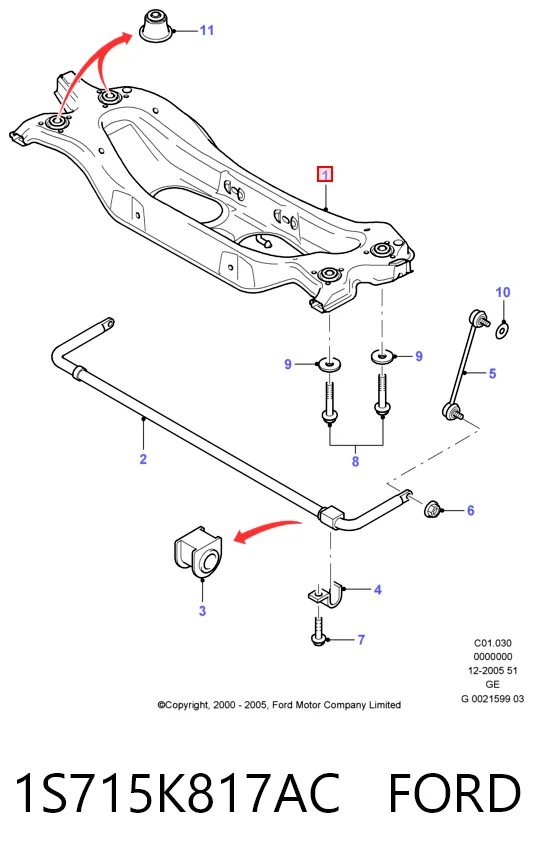 11

1

10

9

9

5

2

8

6

3

4

7

C01.030
0000000
12-2005 51
GE
G 0021599 03

©Copyright, 2000 - 2005, Ford Motor Company Limited

1S715K817AC FORD