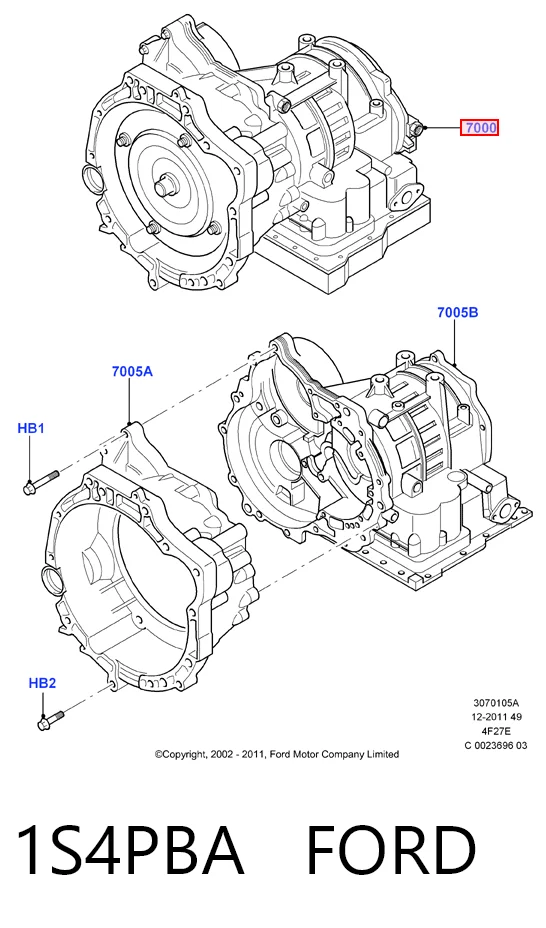 7000

7005B

7005A

HB1

HB2

3070105A
12-2011 49
4F27E
C 0023696 03

©Copyright, 2002 - 2011, Ford Motor Company Limited

1S4PBA FORD