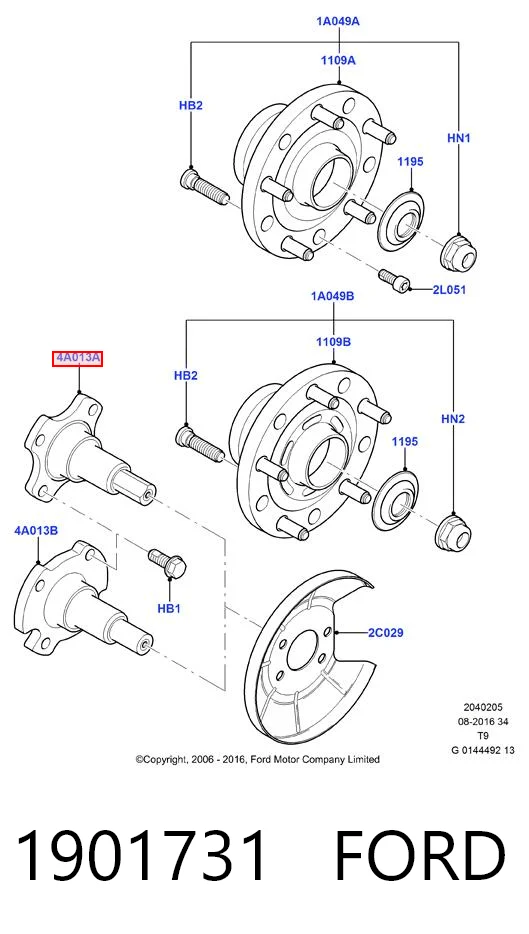 1A049A
1109A
HB2
HN1
1195
2L051
1A049B
1109B
4A013A
HB2
HN2
1195
4A013B
HB1
2C029
2040205
08-2016 34
T9
G 0144492 13
©Copyright, 2006 - 2016, Ford Motor Company Limited

1901731 FORD