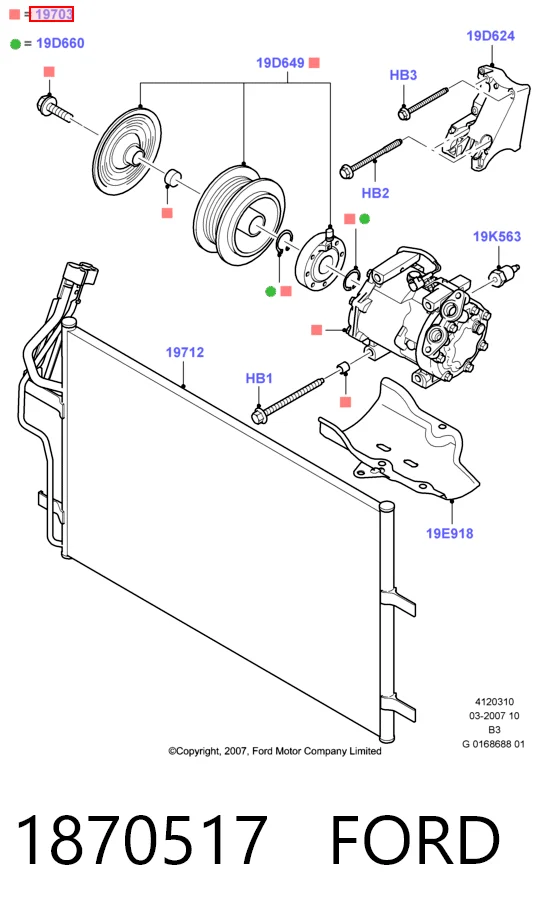 = 19703

= 19D660

19D649

19D624

HB3

HB2

19K563

19712

HB1

19E918

4120310
03-2007 10
B3
G 0168688 01

©Copyright, 2007, Ford Motor Company Limited

1870517 FORD