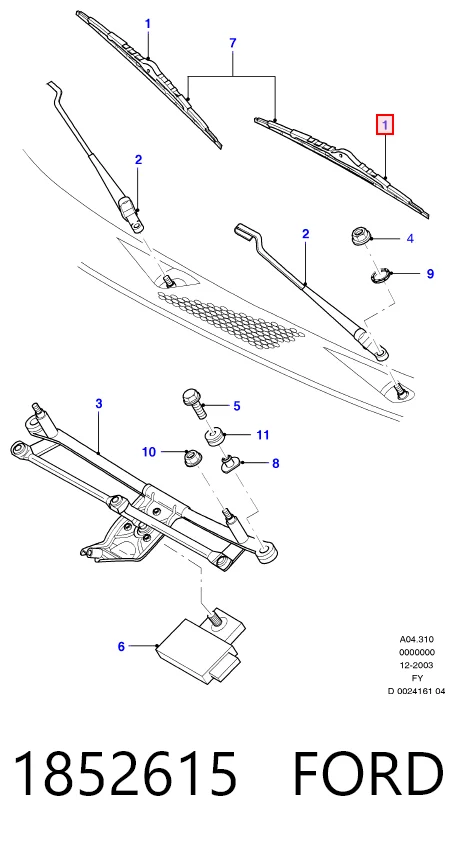 1
7
1
2
2
4
9
3
5
11
10
8
6
A04.310
0000000
12-2003
FY
D 0024161 04

1852615 FORD