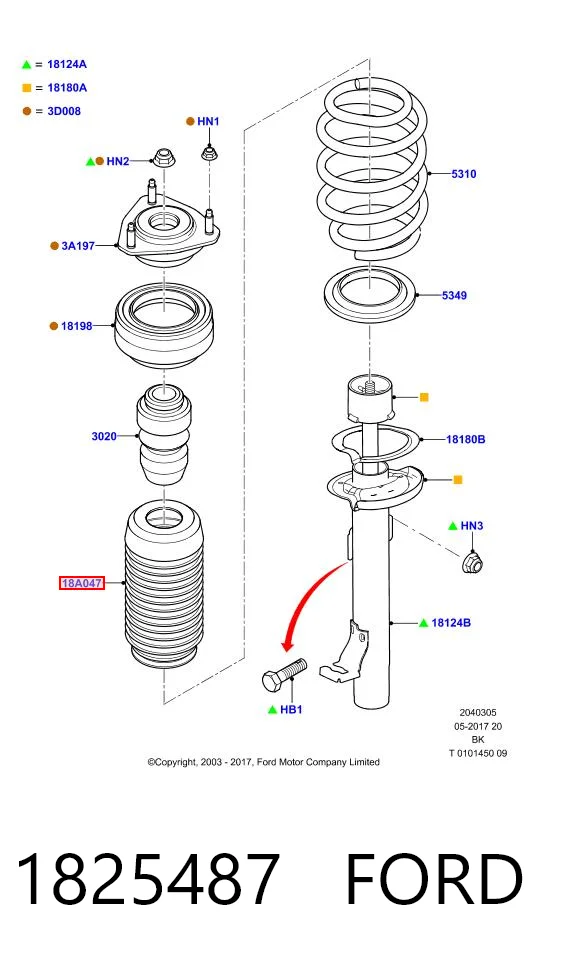 = 18124A
= 18180A
= 3D008

HN1
HN2
3A197
18198
3020
18A047

5310
5349
18180B
HN3
18124B
HB1

2040305
05-2017 20
BK
T 0101450 09

©Copyright, 2003 - 2017, Ford Motor Company Limited

1825487 FORD