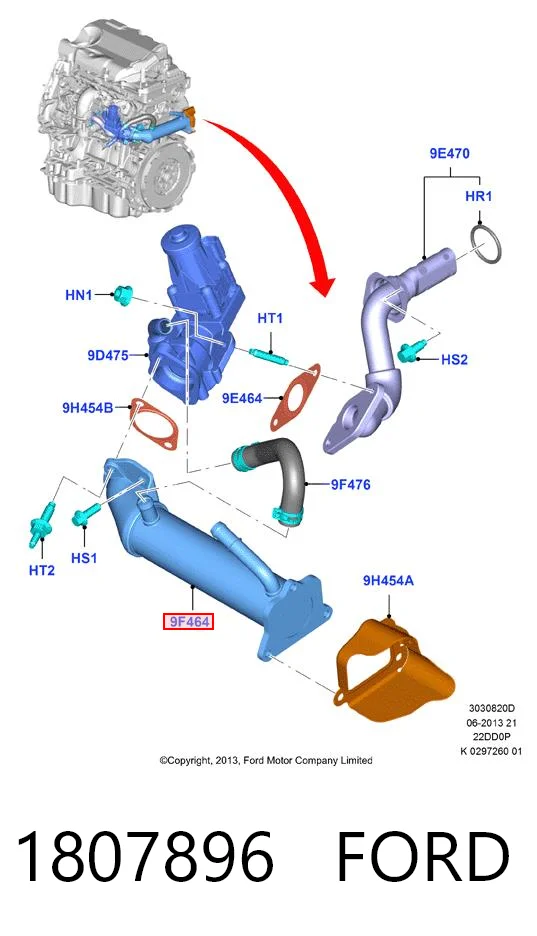 9E470
HR1
HN1
HT1
9D475
HS2
9E464
9H454B
9F476
HT2
HS1
9H454A
9F464
3030820D
06-2013 21
22DD0P
K 0297260 01
©Copyright, 2013, Ford Motor Company Limited

1807896 FORD