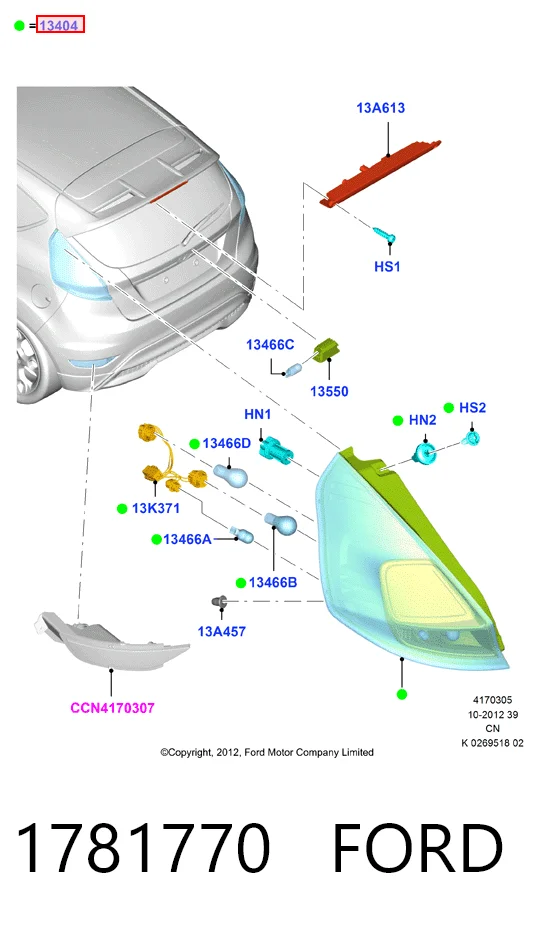 = 13404

13A613

HS1

13466C

13550

HN1

HN2

HS2

13466D

13K371

13466A

13466B

13A457

CCN4170307

4170305
10-2012 39
CN
K 0269518 02

©Copyright, 2012, Ford Motor Company Limited

1781770 FORD