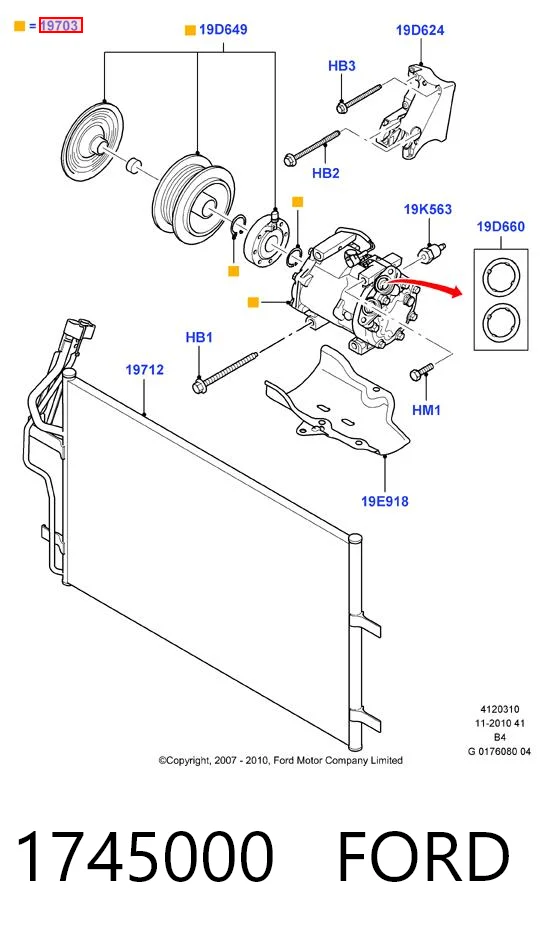 = 19703

19D649

19D624

HB3

HB2

19K563

19D660

HB1

19712

HM1

19E918

4120310
11-2010 41
B4
G 0176080 04

©Copyright, 2007 - 2010, Ford Motor Company Limited

1745000 FORD