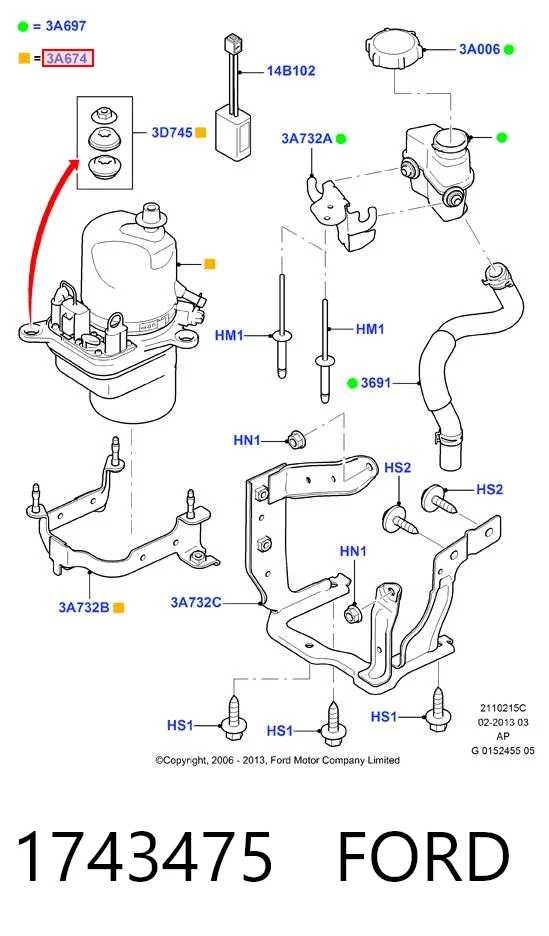 = 3A697

= 3A674

14B102

3A006

3D745

3A732A

HM1

HM1

3691

HN1

HS2

HS2

HN1

3A732B

3A732C

HS1

HS1

HS1

2110215C
02-2013 03
AP
G 0152455 05

©Copyright, 2006 - 2013, Ford Motor Company Limited

1743475 FORD