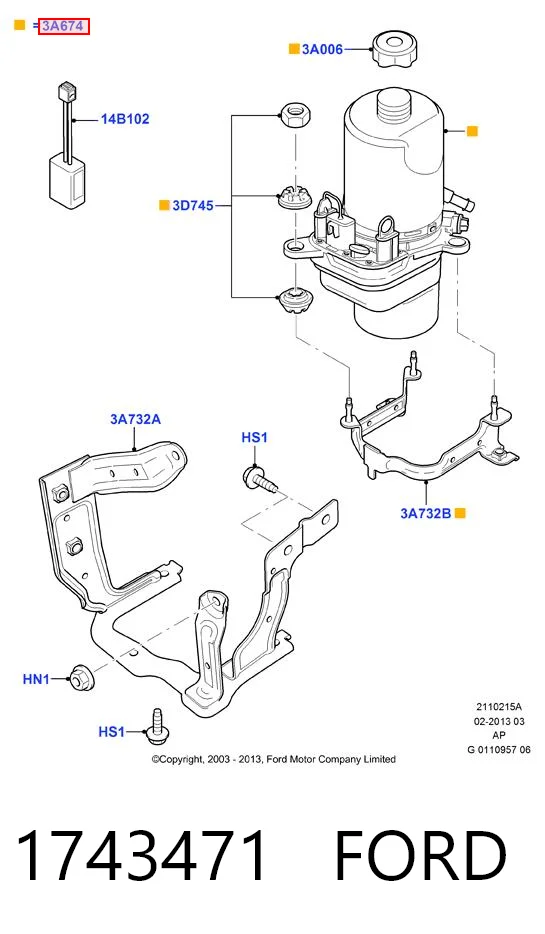 = 3A674

3A006

14B102

3D745

3A732A

HS1

3A732B

HN1

HS1

2110215A
02-2013 03
AP
G 0110957 06

©Copyright, 2003 - 2013, Ford Motor Company Limited

1743471 FORD