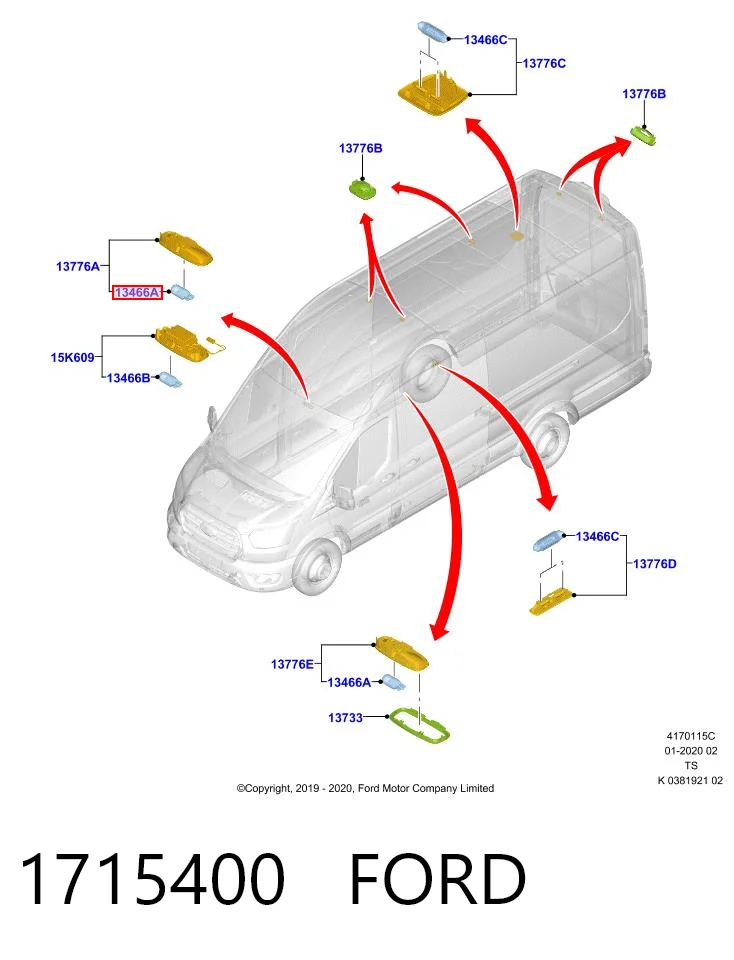 13466C
13776C
13776B
13776B
13776A
13466A
15K609
13466B
13466C
13776D
13776E
13466A
13733

4170115C
01-2020 02
TS
K 0381921 02

©Copyright, 2019 - 2020, Ford Motor Company Limited

1715400 FORD