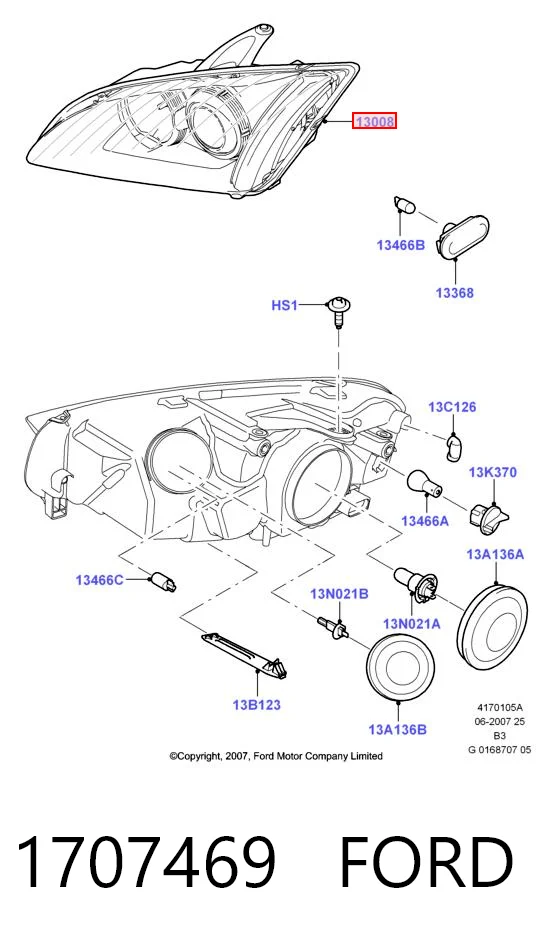 13008

13466B

13368

HS1

13C126

13K370

13466A

13A136A

13466C

13N021B

13N021A

13B123

13A136B

4170105A
06-2007 25
B3
G 0168707 05

©Copyright, 2007, Ford Motor Company Limited

1707469 FORD