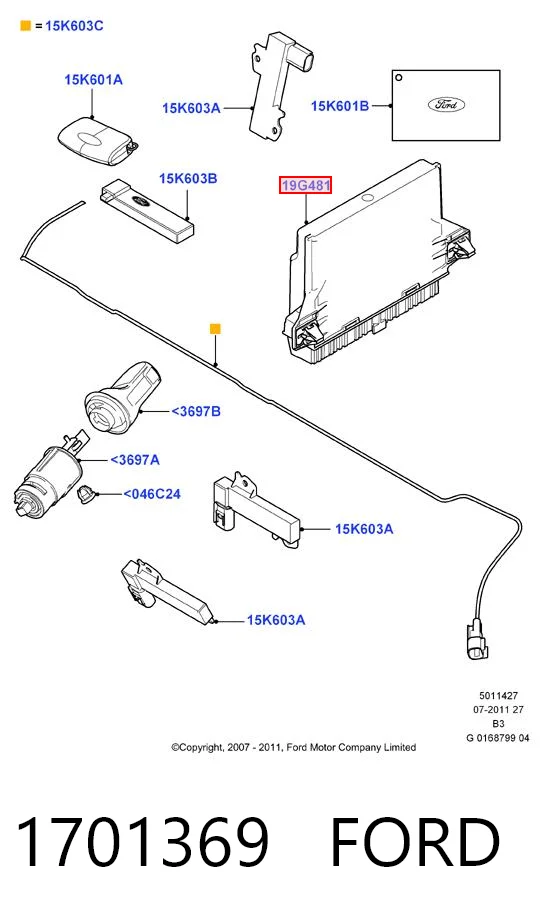 = 15K603C

15K601A

15K603A

15K601B

Ford

15K603B

19G481

<3697B

<3697A

<046C24

15K603A

15K603A

5011427
07-2011 27
B3
G 0168799 04

©Copyright, 2007 - 2011, Ford Motor Company Limited

1701369 FORD