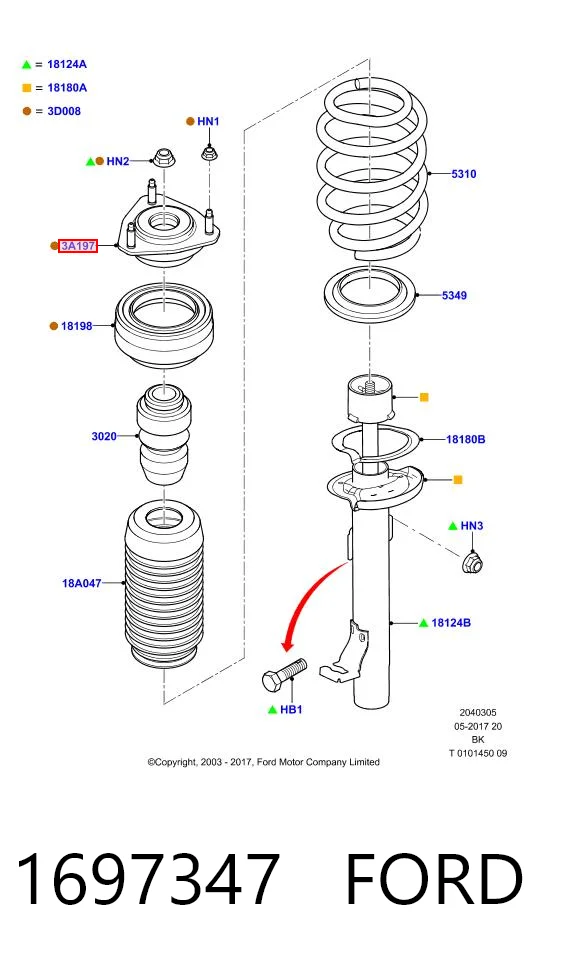 = 18124A
= 18180A
= 3D008

HN1
HN2
3A197
18198
3020
18A047
5310
5349
18180B
HN3
18124B
HB1

2040305
05-2017 20
BK
T 0101450 09

©Copyright, 2003 - 2017, Ford Motor Company Limited

1697347 FORD