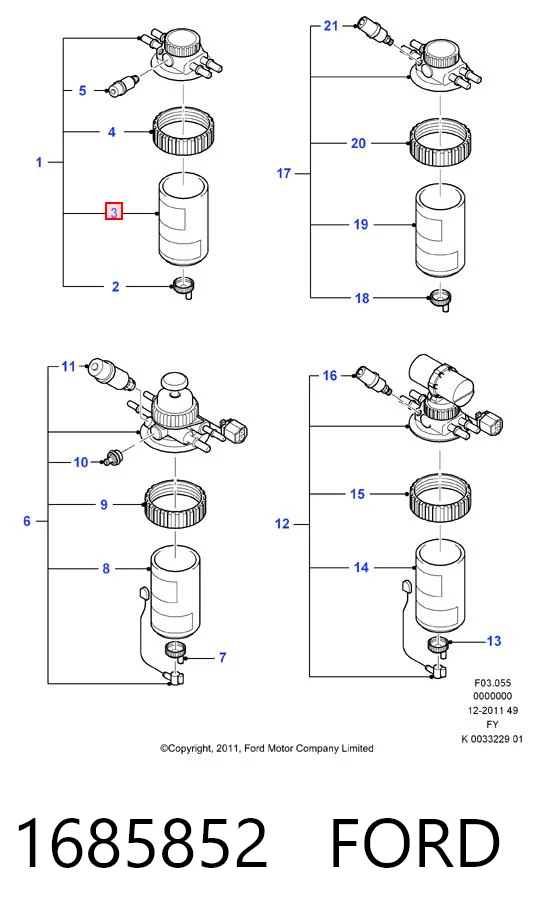 1
5
4
3
2

17
21
20
19
18

6
11
10
9
8
7

12
16
15
14
13

F03.055
0000000
12-2011 49
FY
K 0033229 01

©Copyright, 2011, Ford Motor Company Limited

1685852 FORD