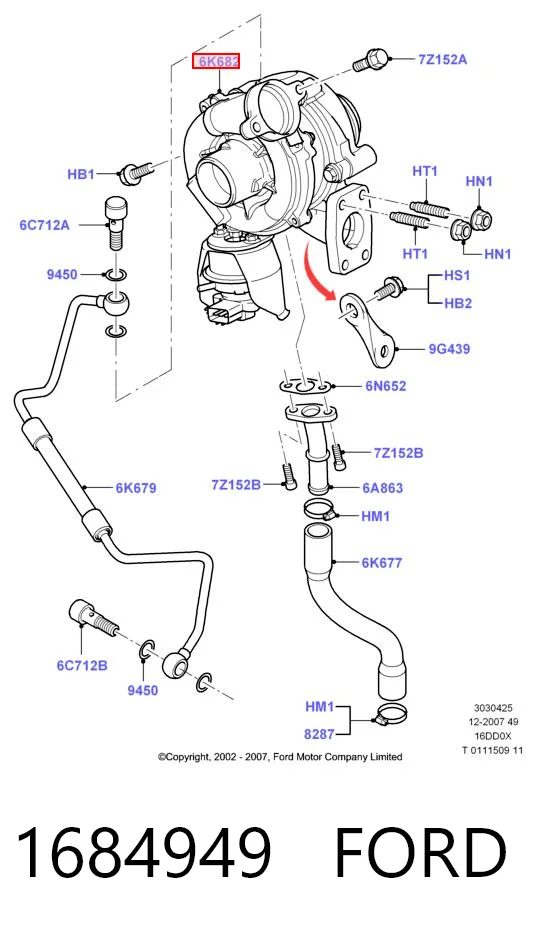 6K682
7Z152A
HB1
HT1
HN1
6C712A
HT1
HN1
9450
HS1
HB2
9G439
6N652
7Z152B
7Z152B
6A863
6K679
HM1
6K677
6C712B
9450
HM1
8287
3030425
12-2007 49
16DD0X
T 0111509 11
©Copyright, 2002 - 2007, Ford Motor Company Limited

1684949 FORD