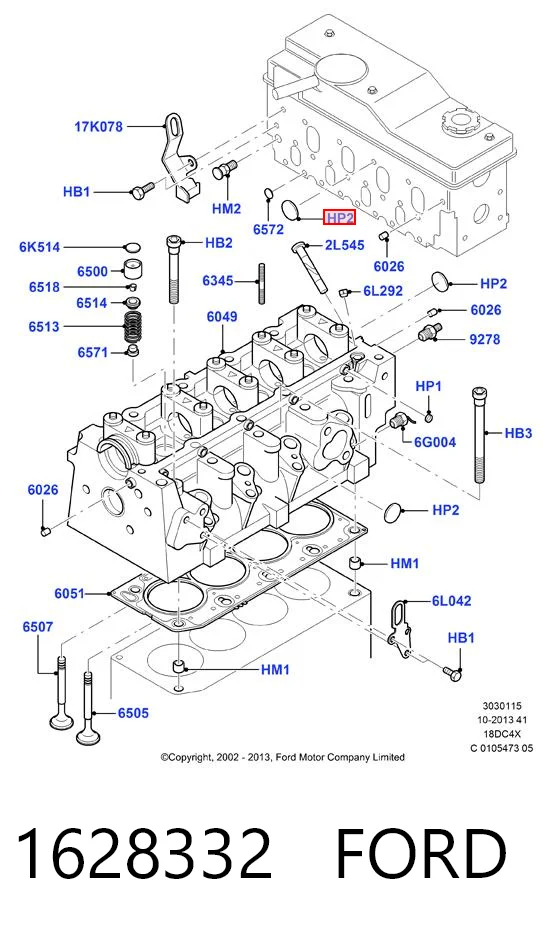 17K078
HB1
HM2
6572
HP2
6K514
HB2
2L545
6026
6500
6518
6345
6L292
HP2
6514
6026
6513
6049
9278
6571
HP1
6G004
HB3
6026
HP2
HM1
6051
6L042
6507
HB1
HM1
6505
3030115
10-2013 41
18DC4X
C 0105473 05
©Copyright, 2002 - 2013, Ford Motor Company Limited

1628332 FORD