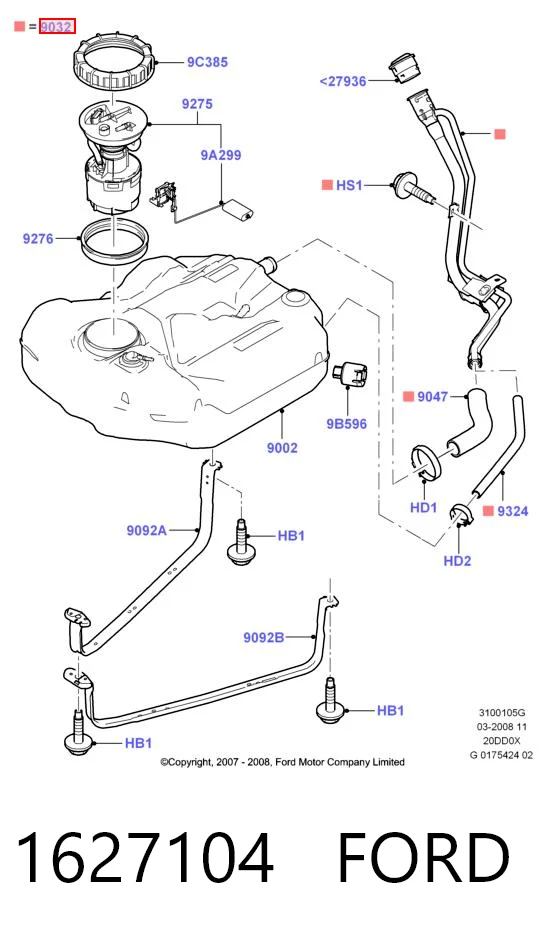 = 9032

9C385

9275

9A299

9276

<27936

HS1

9047

9B596

9002

HD1

9324

HD2

9092A

HB1

9092B

HB1

HB1

3100105G
03-2008 11
20DD0X
G 0175424 02

©Copyright, 2007 - 2008, Ford Motor Company Limited

1627104 FORD