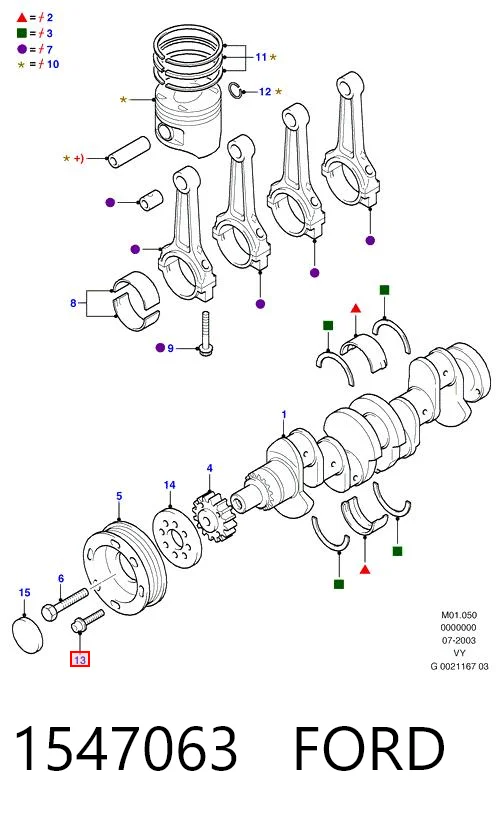 ▲ = ≠ 2
■ = ≠ 3
● = ≠ 7
* = ≠ 10

11 *
12 *
*
* +)
8
9
1
4
14
5
6
15
13

M01.050
0000000
07-2003
VY
G 0021167 03

1547063 FORD