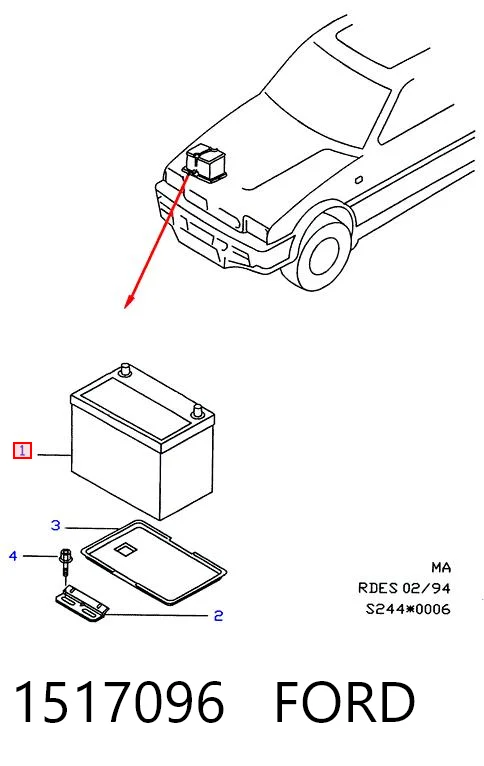 1
3
4
2
MA
RDES 02/94
S244*0006
1517096 FORD