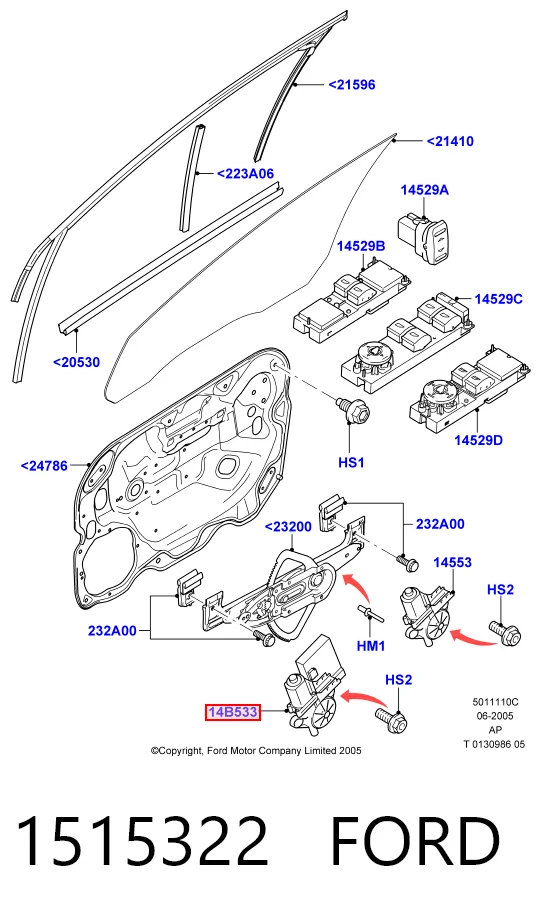 <21596

<21410

<223A06

14529A

14529B

14529C

<20530

14529D

HS1

<24786

<23200

232A00

14553

HS2

232A00

HM1

HS2

14B533

5011110C
06-2005
AP
T 0130986 05

©Copyright, Ford Motor Company Limited 2005

1515322 FORD