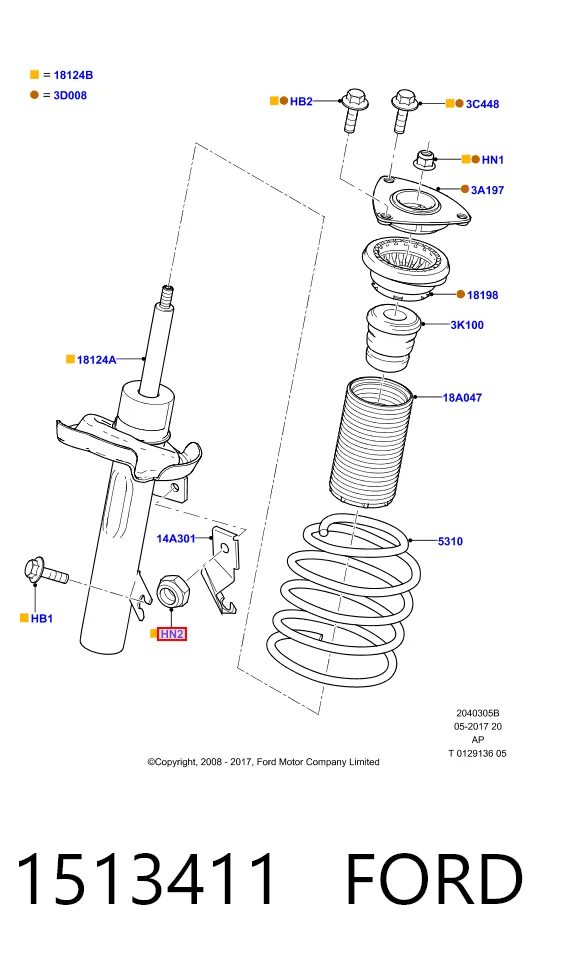 = 18124B
= 3D008

HB2
3C448
HN1
3A197
18198
3K100
18124A
18A047
14A301
5310
HB1
HN2

2040305B
05-2017 20
AP
T 0129136 05

©Copyright, 2008 - 2017, Ford Motor Company Limited

1513411 FORD