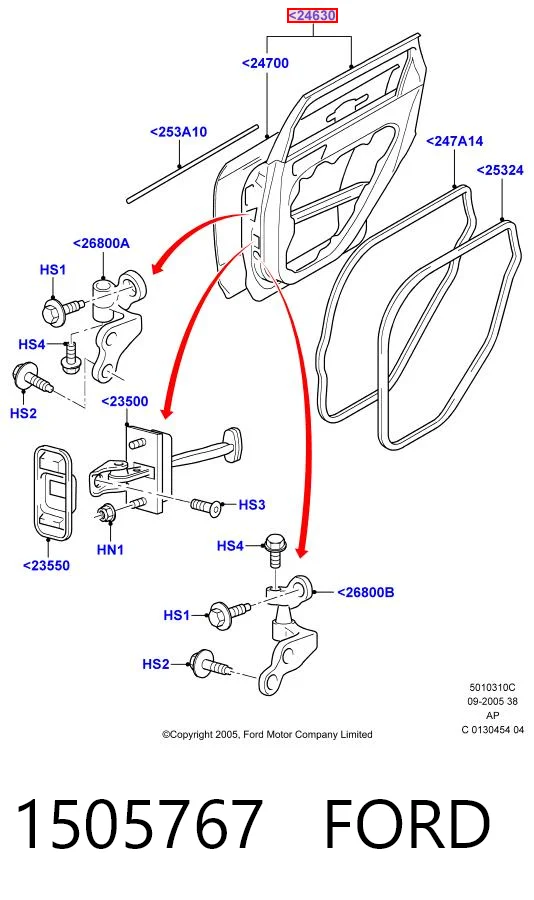 <24630
<24700
<253A10
<247A14
<25324
<26800A
HS1
HS4
HS2
<23500
HS3
HN1
<23550
HS4
<26800B
HS1
HS2
5010310C
09-2005 38
AP
C 0130454 04
©Copyright 2005, Ford Motor Company Limited

1505767 FORD