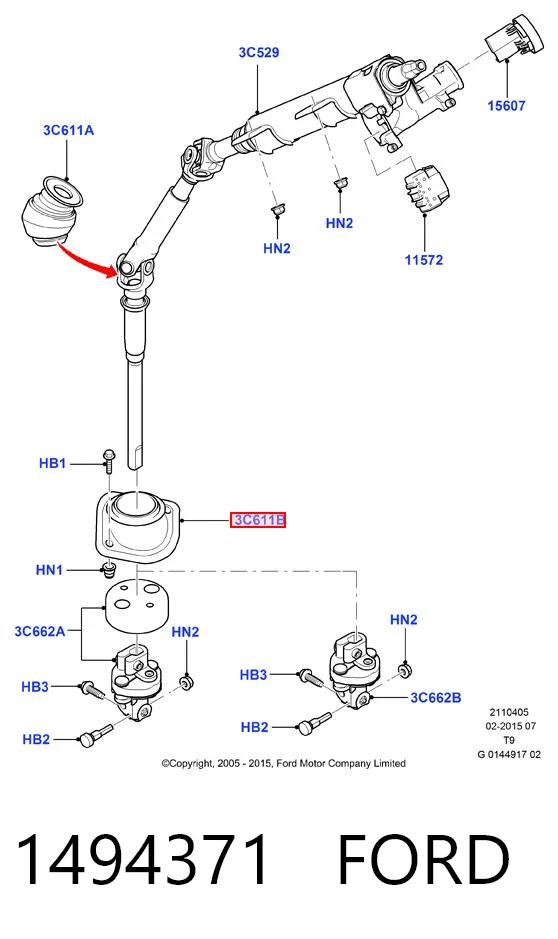 3C529

15607

3C611A

HN2

HN2

11572

HB1

3C611B

HN1

3C662A

HN2

HN2

HB3

HB3

3C662B

HB2

HB2

2110405
02-2015 07
T9
G 0144917 02

©Copyright, 2005 - 2015, Ford Motor Company Limited

1494371 FORD