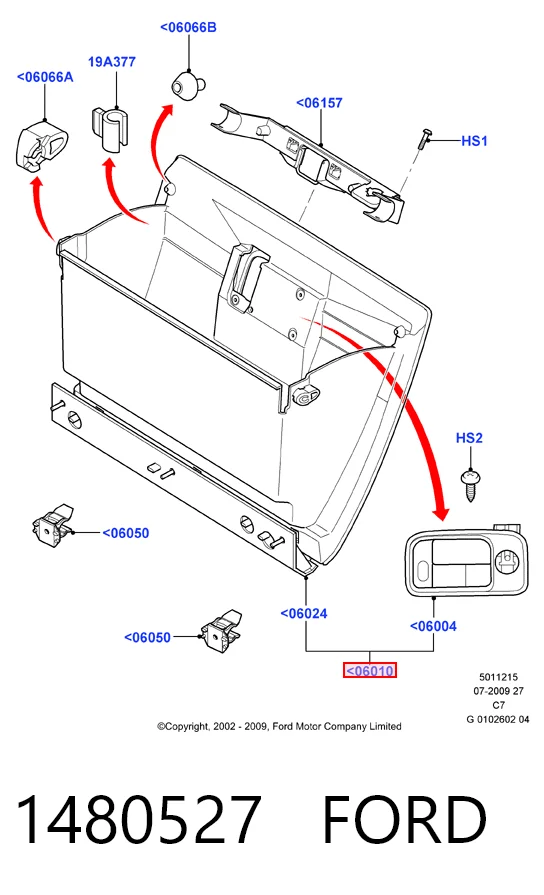 <06066B
19A377
<06066A
<06157
HS1
HS2
<06050
<06024
<06004
<06050
<06010

5011215
07-2009 27
C7
G 0102602 04

©Copyright, 2002 - 2009, Ford Motor Company Limited

1480527 FORD