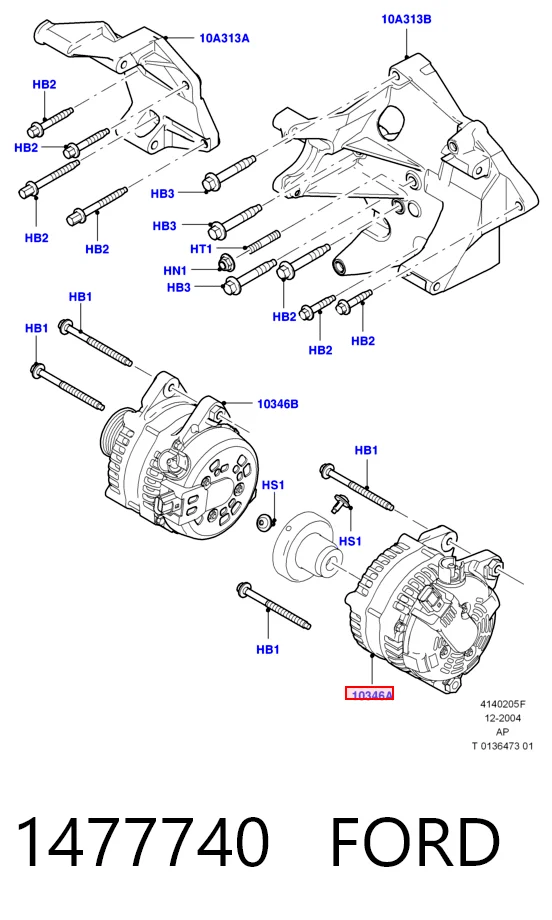 10A313A

10A313B

HB2

HB2

HB2

HB2

HB3

HB3

HT1

HN1

HB3

HB2

HB2

HB2

HB1

HB1

10346B

HB1

HS1

HS1

HB1

10346A

4140205F
12-2004
AP
T 0136473 01

1477740 FORD