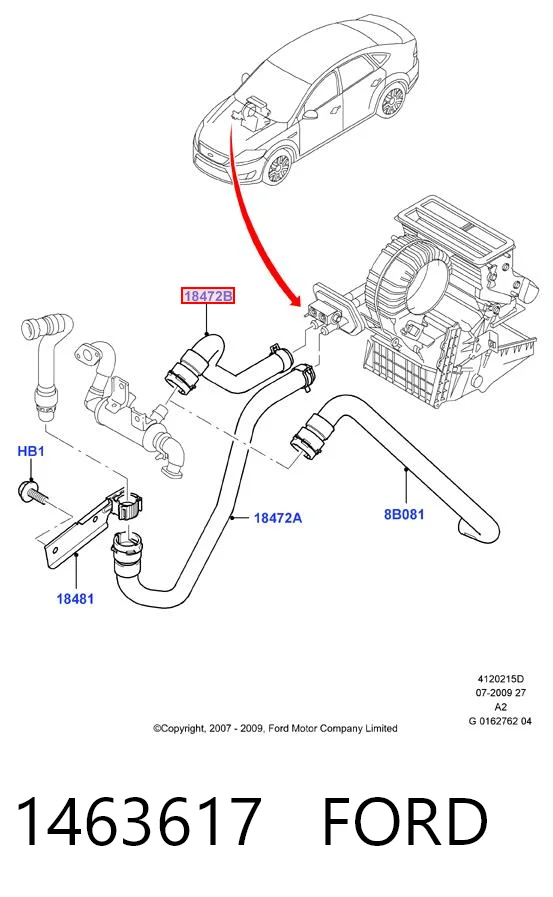 18472B

HB1

18472A

8B081

18481

4120215D
07-2009 27
A2
G 0162762 04

©Copyright, 2007 - 2009, Ford Motor Company Limited

1463617 FORD