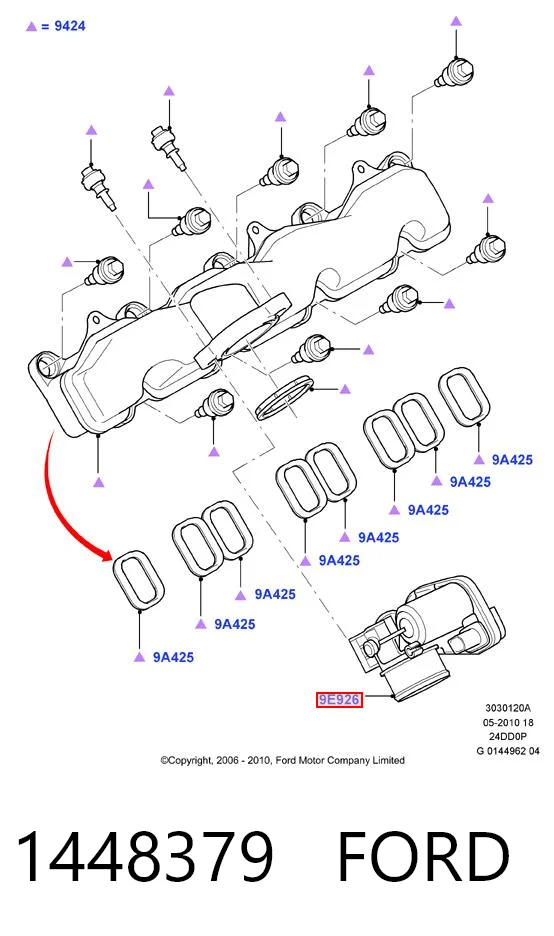 ▲ = 9424

▲ 9A425
▲ 9A425
▲ 9A425
▲ 9A425
▲ 9A425
▲ 9A425
▲ 9A425
▲ 9A425

9E926

3030120A
05-2010 18
24DD0P
G 0144962 04

©Copyright, 2006 - 2010, Ford Motor Company Limited

1448379 FORD