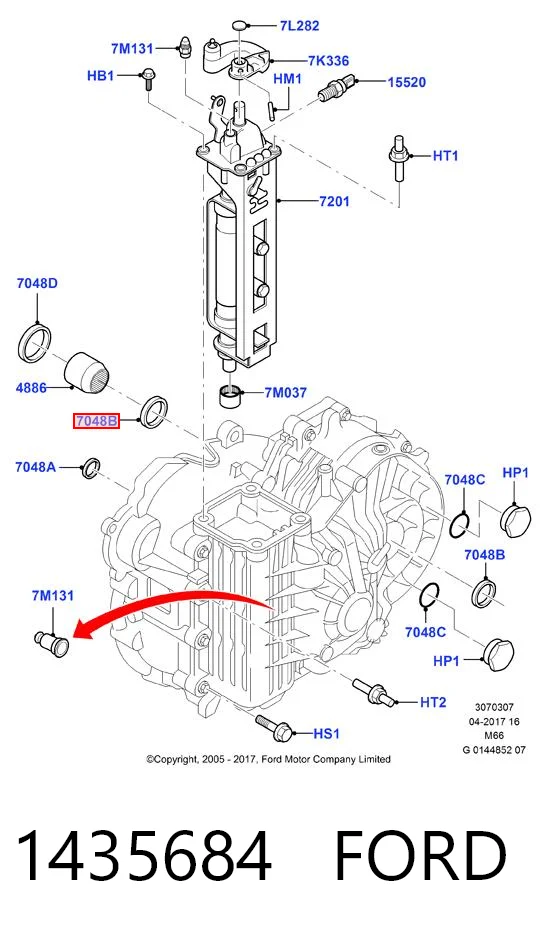 7L282
7M131
7K336
HB1
HM1
15520
HT1
7201
7048D
4886
7M037
7048B
7048A
7048C
HP1
7048B
7M131
7048C
HP1
HT2
HS1
3070307
04-2017 16
M66
G 0144852 07
©Copyright, 2005 - 2017, Ford Motor Company Limited

1435684 FORD