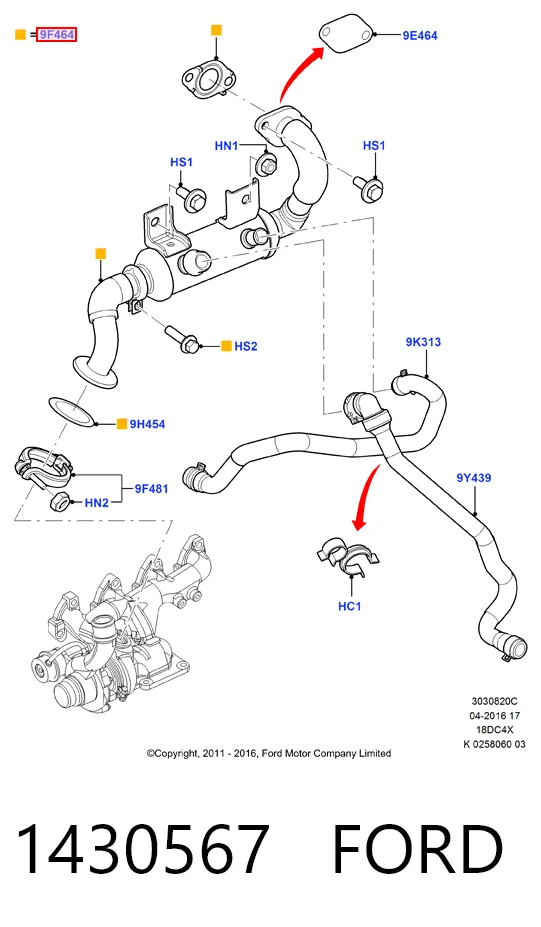 = 9F464

9E464

HN1

HS1

HS1

HS2

9K313

9H454

9F481

HN2

9Y439

HC1

3030820C
04-2016 17
18DC4X
K 0258060 03

©Copyright, 2011 - 2016, Ford Motor Company Limited

1430567 FORD