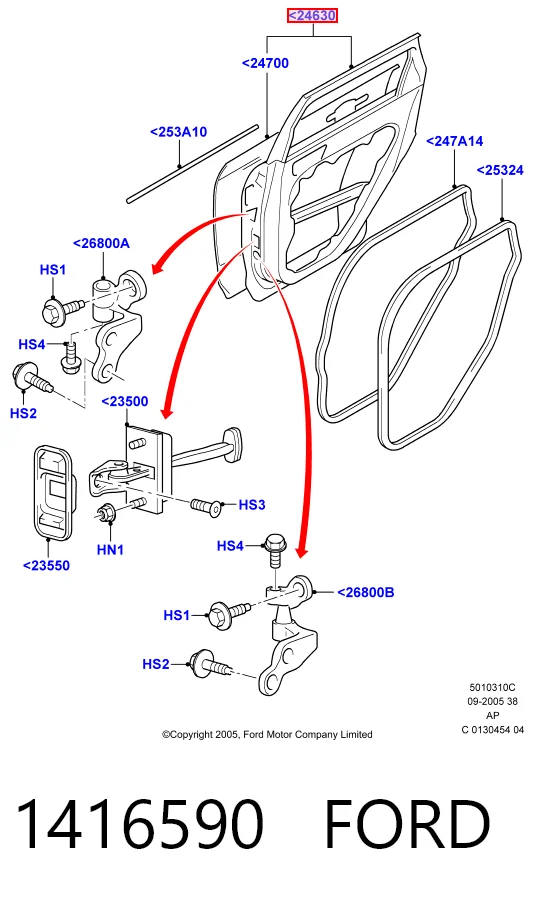 <24630

<24700

<253A10

<247A14

<25324

<26800A

HS1

HS4

HS2

<23500

HS3

HN1

<23550

HS4

<26800B

HS1

HS2

5010310C
09-2005 38
AP
C 0130454 04

©Copyright 2005, Ford Motor Company Limited

1416590 FORD