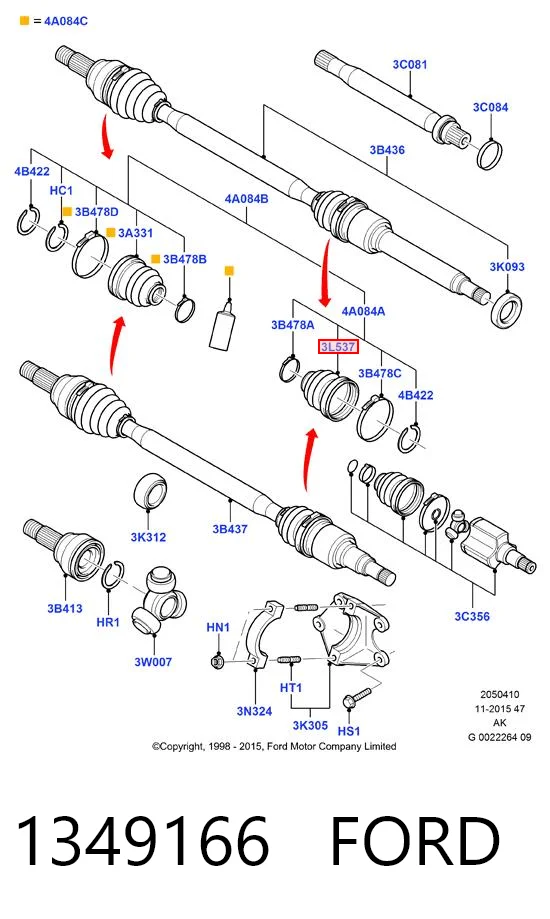 = 4A084C

3C081
3C084
3B436
4B422
HC1
3B478D
3A331
3B478B
4A084B
3K093
3B478A
4A084A
3L537
3B478C
4B422
3K312
3B437
3B413
HR1
3W007
HN1
3N324
HT1
3K305
HS1
3C356

2050410
11-2015 47
AK
G 0022264 09

©Copyright, 1998 - 2015, Ford Motor Company Limited

1349166 FORD