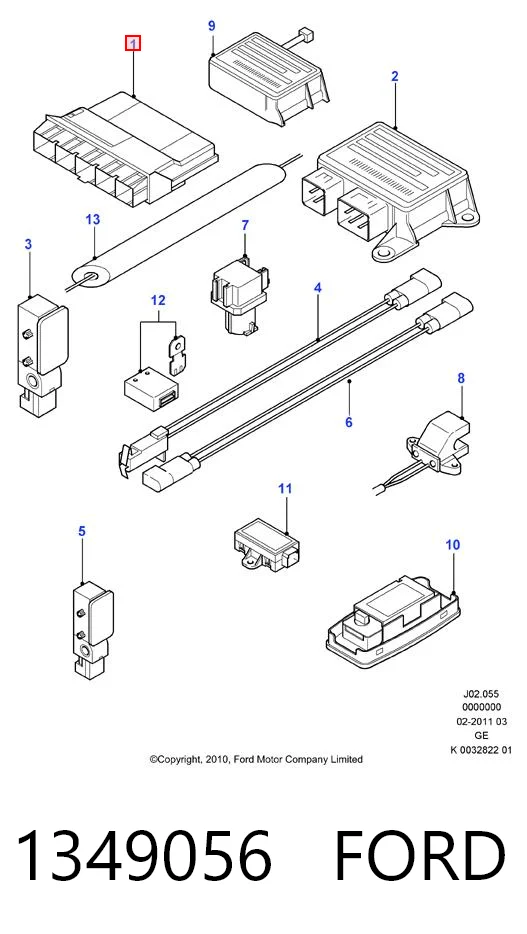 1
9
2
13
7
3
12
4
6
8
11
5
10
J02.055
0000000
02-2011 03
GE
K 0032822 01
©Copyright, 2010, Ford Motor Company Limited

1349056 FORD